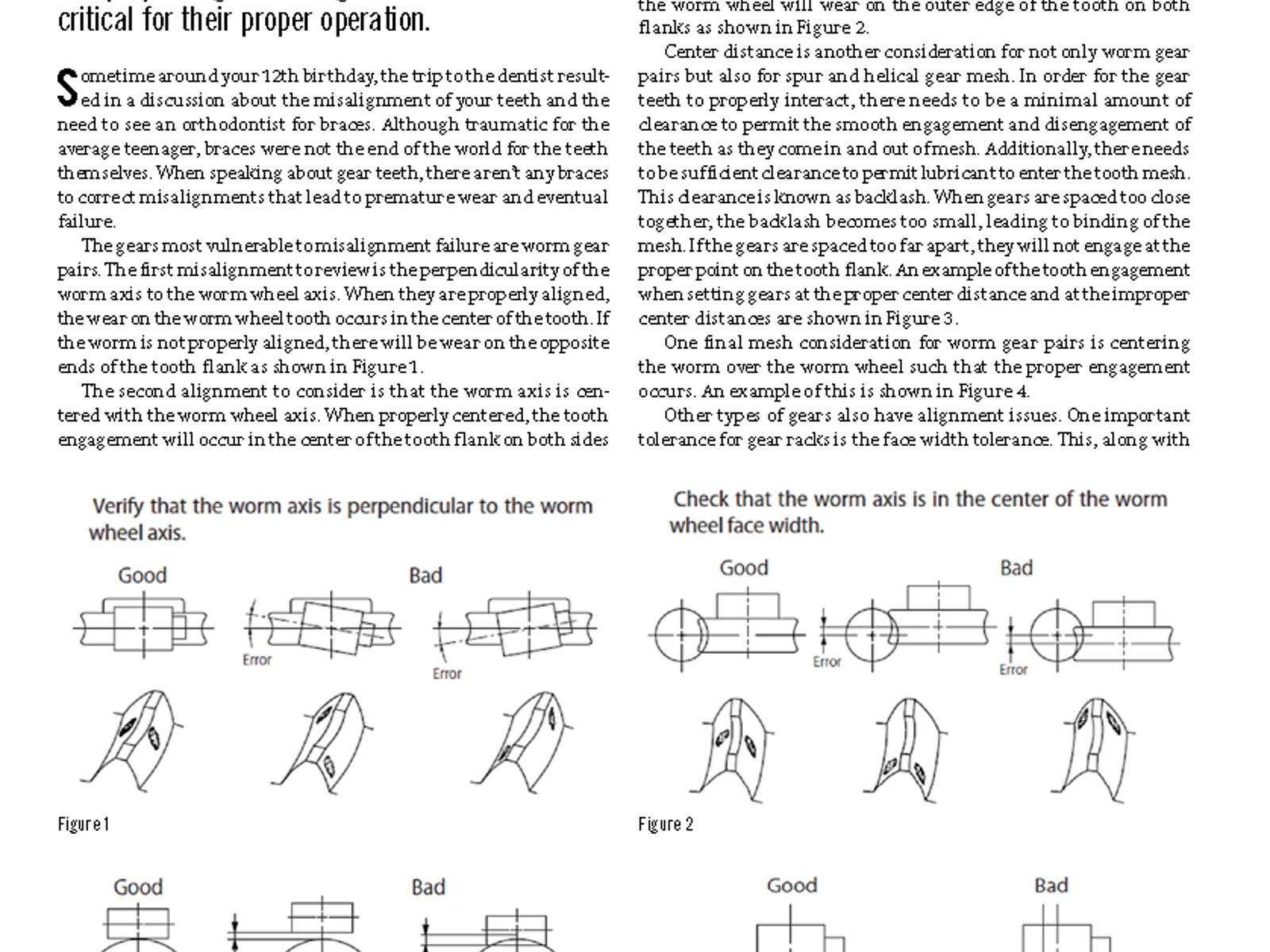 critical for their proper operation.

Sometime around your 12th birthday, the trip to the dentist resulted in a discussion about the misalignment of your teeth and the need to see an orthodontist for braces. Although traumatic for the average teenager, braces were not the end of the world for the teeth themselves. When speaking about gear teeth, there aren't any braces to correct misalignments that lead to premature wear and eventual failure.

The gears most vulnerable to misalignment failure are worm gear pairs. The first misalignment to review is the perpendicularity of the worm axis to the worm wheel axis. When they are properly aligned, the wear on the worm wheel tooth occurs in the center of the tooth. If the worm is not properly aligned, there will be wear on the opposite ends of the tooth flank as shown in Figure 1.

The second alignment to consider is that the worm axis is centered with the worm wheel axis. When properly centered, the tooth engagement will occur in the center of the tooth flank on both sides

the worm wheel will wear on the outer edge of the tooth on both flanks as shown in Figure 2.

Center distance is another consideration for not only worm gear pairs but also for spur and helical gear mesh. In order for the gear teeth to properly interact, there needs to be a minimal amount of clearance to permit the smooth engagement and disengagement of the teeth as they come in and out of mesh. Additionally, there needs to be sufficient clearance to permit lubricant to enter the tooth mesh. This clearance is known as backlash. When gears are spaced too close together, the backlash becomes too small, leading to binding of the mesh. If the gears are spaced too far apart, they will not engage at the proper point on the tooth flank. An example of the tooth engagement when setting gears at the proper center distance and at the improper center distances are shown in Figure 3.

One final mesh consideration for worm gear pairs is centering the worm over the worm wheel such that the proper engagement occurs. An example of this is shown in Figure 4.

Other types of gears also have alignment issues. One important tolerance for gear racks is the face width tolerance. This, along with

Verify that the worm axis is perpendicular to the worm wheel axis.

Good

Bad

Error

Error

Figure 1

Check that the worm axis is in the center of the worm wheel face width.

Good

Bad

Error

Error

Figure 2

Good

Bad

Good

Bad